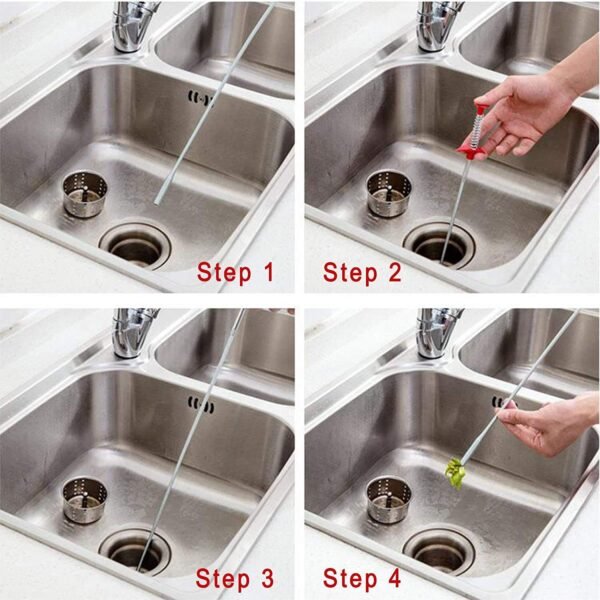 Step 1

Step 2

Step 3

Step 4